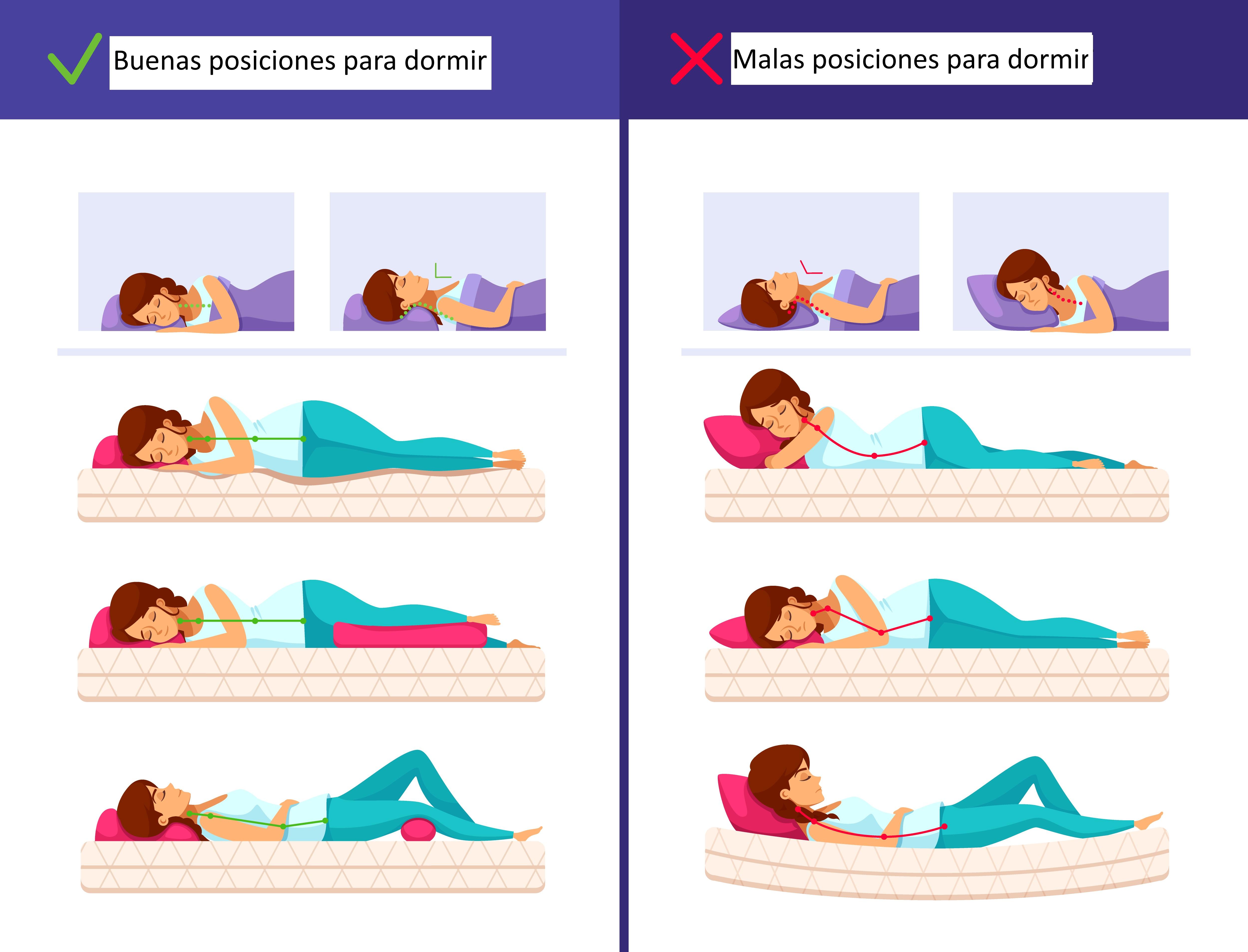 Buenas posiciones para dormir

Malas posiciones para dormir